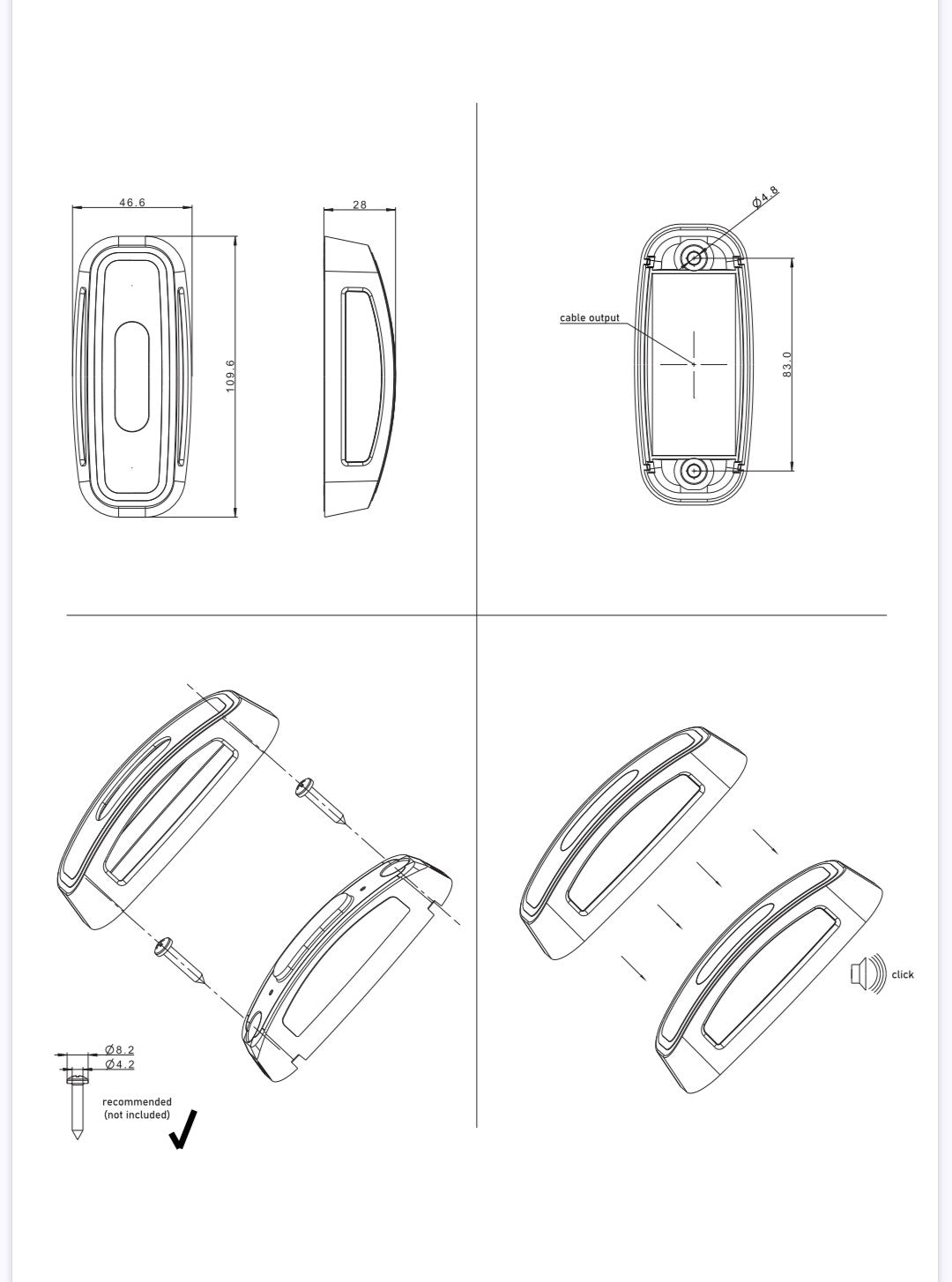 46.6

109.6

28

Ø4.8

cable output

83.0

Ø8.2
Ø4.2

recommended
(not included)

click