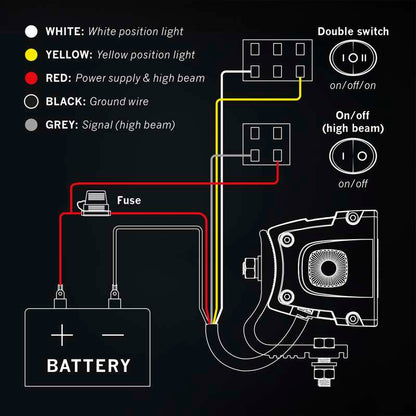 WHITE: White position light

YELLOW: Yellow position light

RED: Power supply & high beam

BLACK: Ground wire

GREY: Signal (high beam)

Double switch

I O II

on/off/on

On/off (high beam)

I O

on/off

Fuse

+ −

BATTERY